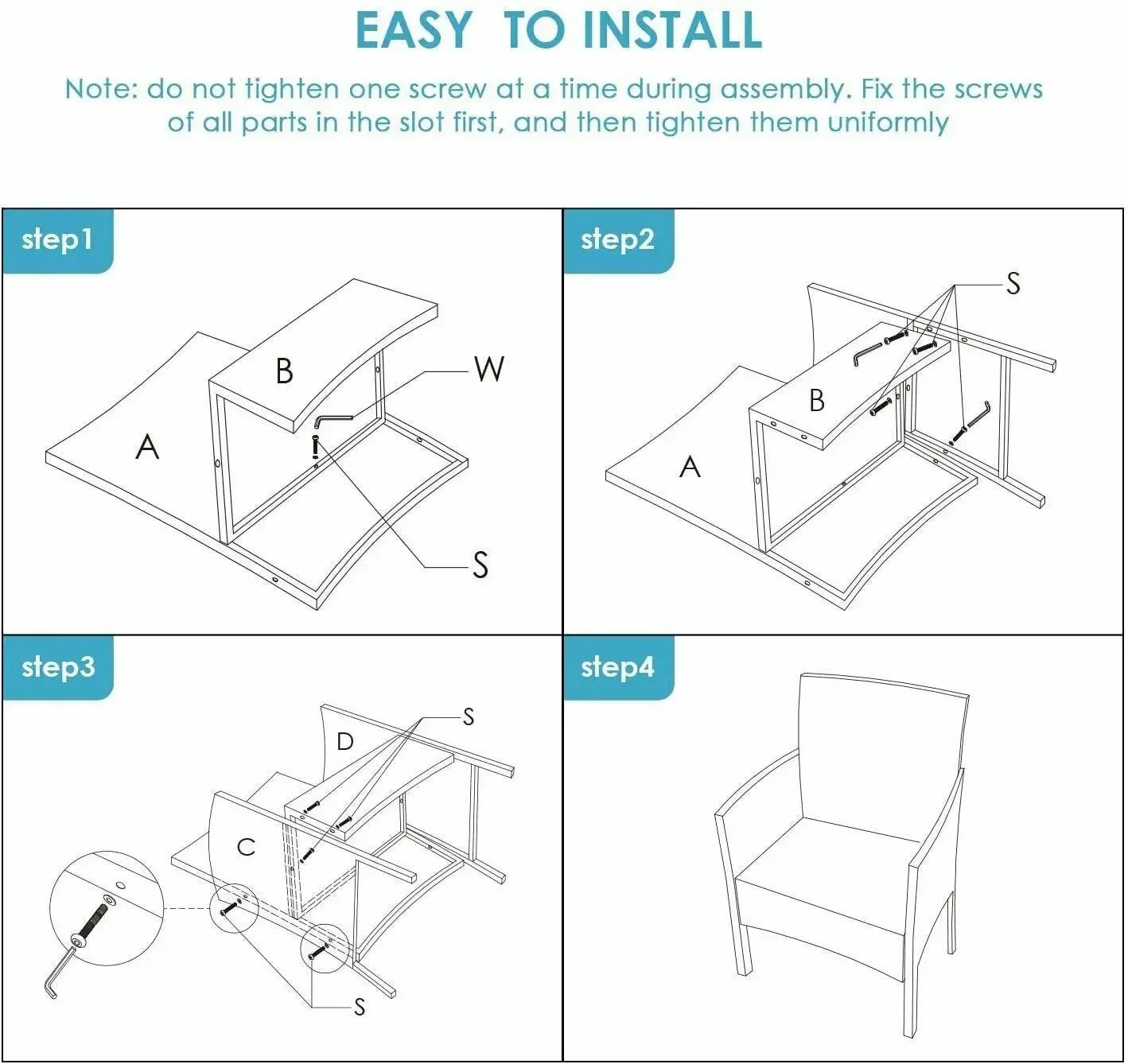 EASY TO INSTALL

Note: do not tighten one screw at a time during assembly. Fix the screws of all parts in the slot first, and then tighten them uniformly

step1

B

W

A

S

step2

S

B

A

step3

S

D

C

S

step4