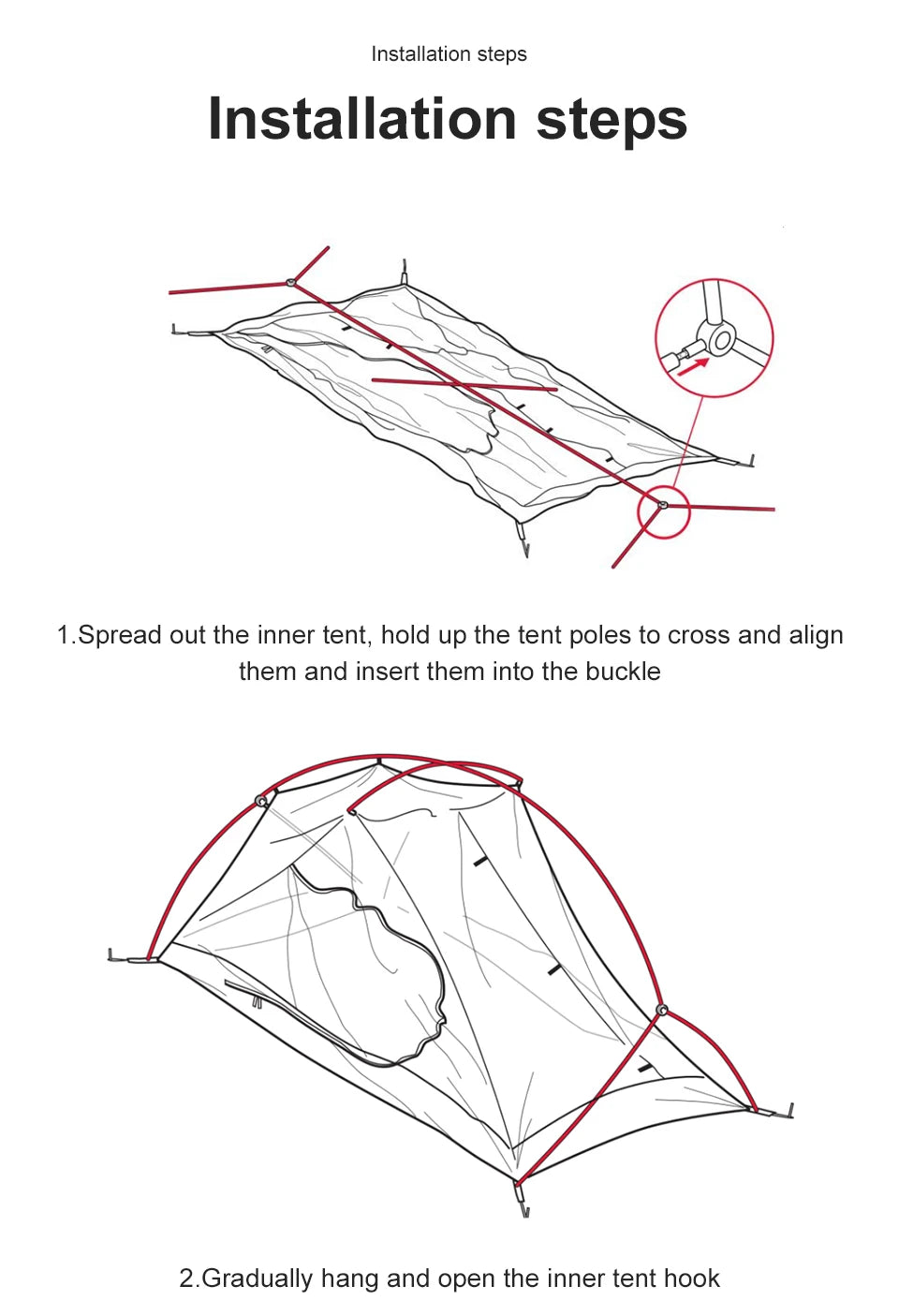 Installation steps

Installation steps

1.Spread out the inner tent, hold up the tent poles to cross and align them and insert them into the buckle

2.Gradually hang and open the inner tent hook