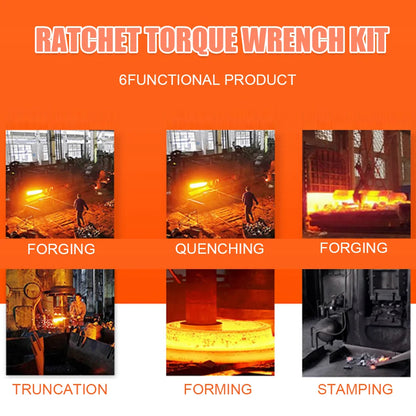 RATCHET TORQUE WRENCH KIT

6FUNCTIONAL PRODUCT

FORGING

QUENCHING

FORGING

TRUNCATION

FORMING

STAMPING