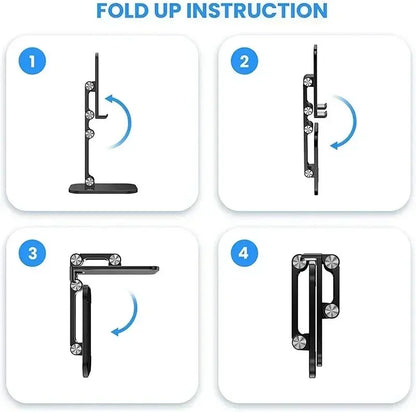 FOLD UP INSTRUCTION

1

2

3

4